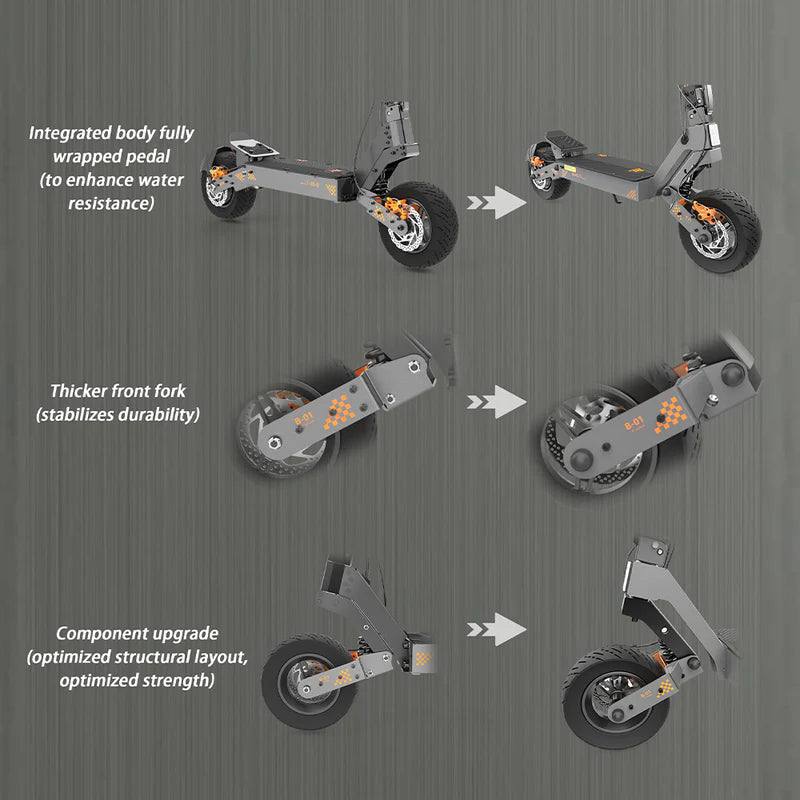 Integrated body fully wrapped pedal (to enhance water resistance)

Thicker front fork (stabilizes durability)

B-01

B-01

Component upgrade (optimized structural layout, optimized strength)